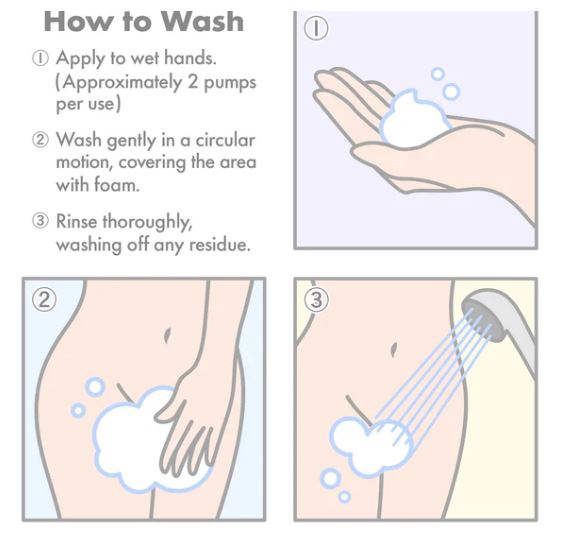 How to Wash

① Apply to wet hands. (Approximately 2 pumps per use)

② Wash gently in a circular motion, covering the area with foam.

③ Rinse thoroughly, washing off any residue.

①

②

③